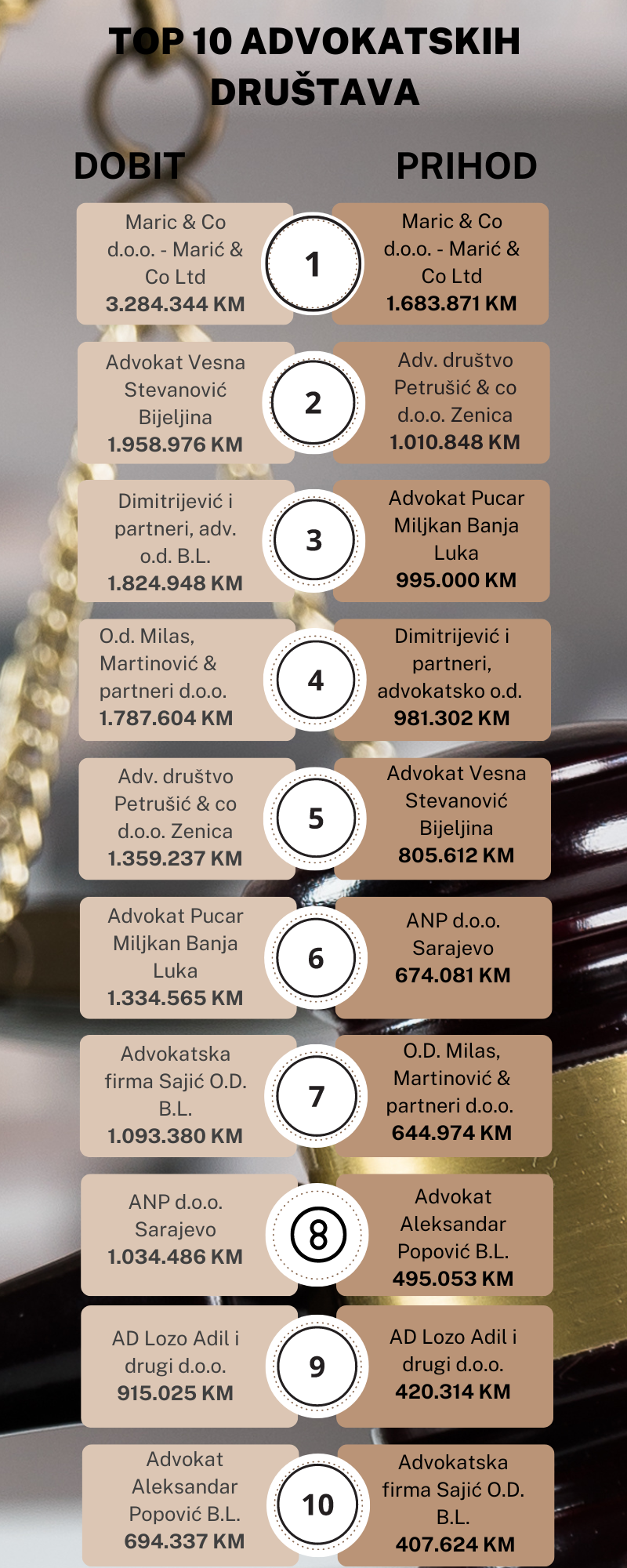 TOP 10 ADVOKATSKIH DRUŠTAVA

DOBIT

PRIHOD

Maric & Co d.o.o. - Marić & Co Ltd
3.284.344 KM

1

Maric & Co d.o.o. - Marić & Co Ltd
1.683.871 KM

Advokat Vesna Stevanović Bijeljina
1.958.976 KM

2

Adv. društvo Petrušić & co d.o.o. Zenica
1.010.848 KM

Dimitrijević i partneri, adv. o.d. B.L.
1.824.948 KM

3

Advokat Pucar Miljkan Banja Luka
995.000 KM

O.d. Milas, Martinović & partneri d.o.o.
1.787.604 KM

4

Dimitrijević i partneri, advokatsko o.d.
981.302 KM

Adv. društvo Petrušić & co d.o.o. Zenica
1.359.237 KM

5

Advokat Vesna Stevanović Bijeljina
805.612 KM

Advokat Pucar Miljkan Banja Luka
1.334.565 KM

6

ANP d.o.o. Sarajevo
674.081 KM

Advokatska firma Sajić O.D. B.L.
1.093.380 KM

7

O.D. Milas, Martinović & partneri d.o.o.
644.974 KM

ANP d.o.o. Sarajevo
1.034.486 KM

8

Advokat Aleksandar Popović B.L.
495.053 KM

AD Lozo Adil i drugi d.o.o.
915.025 KM

9

AD Lozo Adil i drugi d.o.o.
420.314 KM

Advokat Aleksandar Popović B.L.
694.337 KM

10

Advokatska firma Sajić O.D. B.L.
407.624 KM