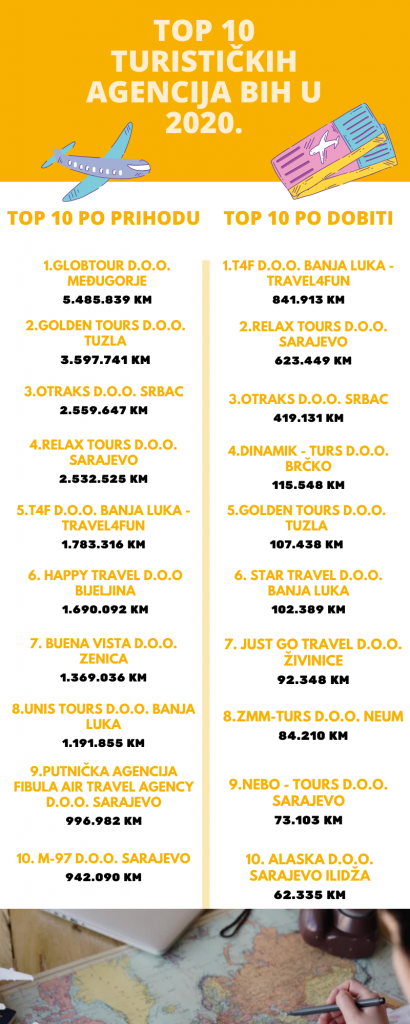 TOP 10 TURISTIČKIH AGENCIJA BIH U 2020.

TOP 10 PO PRIHODU

1.GLOBTOUR D.O.O. MEĐUGORJE
5.485.839 KM

2.GOLDEN TOURS D.O.O. TUZLA
3.597.741 KM

3.OTRAKS D.O.O. SRBAC
2.559.647 KM

4.RELAX TOURS D.O.O. SARAJEVO
2.532.525 KM

5.T4F D.O.O. BANJA LUKA - TRAVEL4FUN
1.783.316 KM

6. HAPPY TRAVEL D.O.O BIJELJINA
1.690.092 KM

7. BUENA VISTA D.O.O. ZENICA
1.369.036 KM

8.UNIS TOURS D.O.O. BANJA LUKA
1.191.855 KM

9.PUTNIČKA AGENCIJA FIBULA AIR TRAVEL AGENCY D.O.O. SARAJEVO
996.982 KM

10. M-97 D.O.O. SARAJEVO
942.090 KM

TOP 10 PO DOBITI

1.T4F D.O.O. BANJA LUKA - TRAVEL4FUN
841.913 KM

2.RELAX TOURS D.O.O. SARAJEVO
623.449 KM

3.OTRAKS D.O.O. SRBAC
419.131 KM

4.DINAMIK - TURS D.O.O. BRČKO
115.548 KM

5.GOLDEN TOURS D.O.O. TUZLA
107.438 KM

6. STAR TRAVEL D.O.O. BANJA LUKA
102.389 KM

7. JUST GO TRAVEL D.O.O. ŽIVINICE
92.348 KM

8.ZMM-TURS D.O.O. NEUM
84.210 KM

9.NEBO - TOURS D.O.O. SARAJEVO
73.103 KM

10. ALASKA D.O.O. SARAJEVO ILIDŽA
62.335 KM