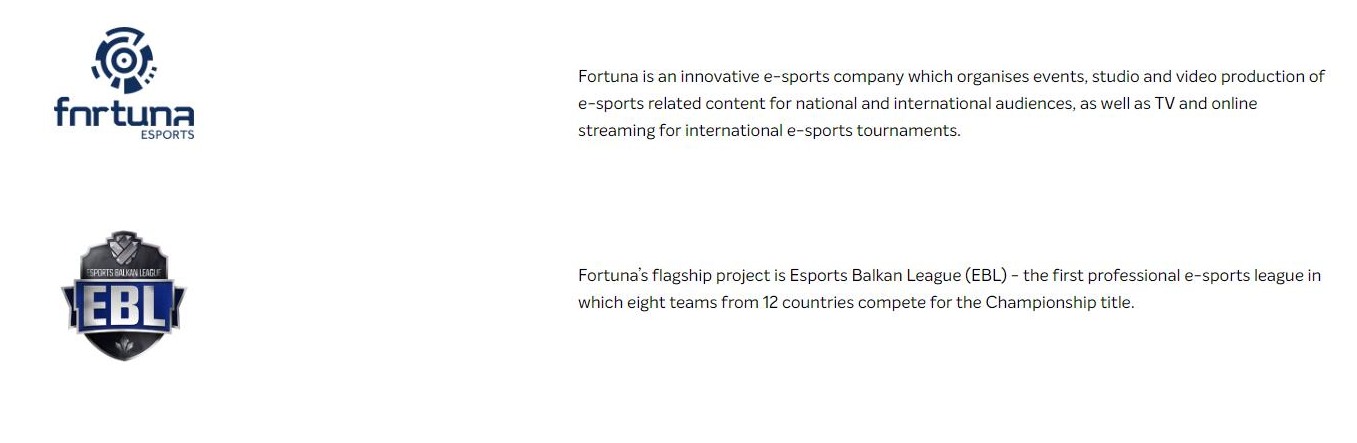 fortuna
ESPORTS

Fortuna is an innovative e-sports company which organises events, studio and video production of e-sports related content for national and international audiences, as well as TV and online streaming for international e-sports tournaments.

ESPORTS BALKAN LEAGUE
EBL

Fortuna's flagship project is Esports Balkan League (EBL) - the first professional e-sports league in which eight teams from 12 countries compete for the Championship title.